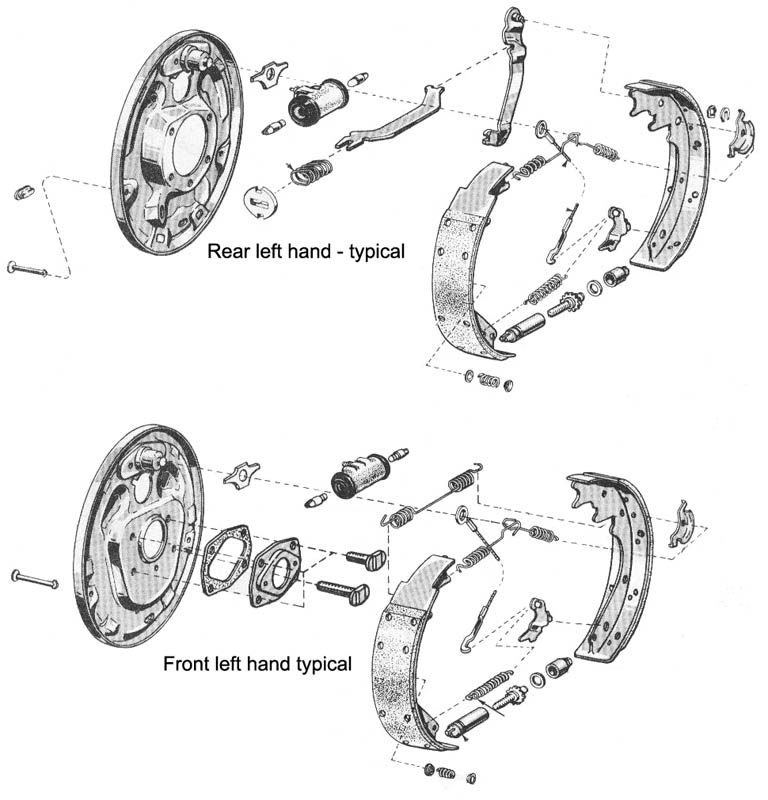 Rear left hand - typical

Front left hand typical