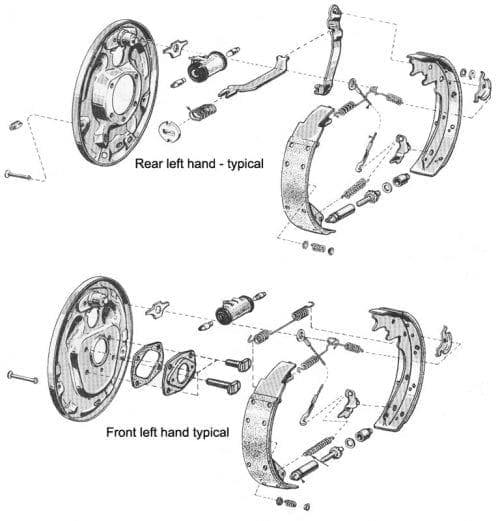 Rear left hand - typical

Front left hand typical